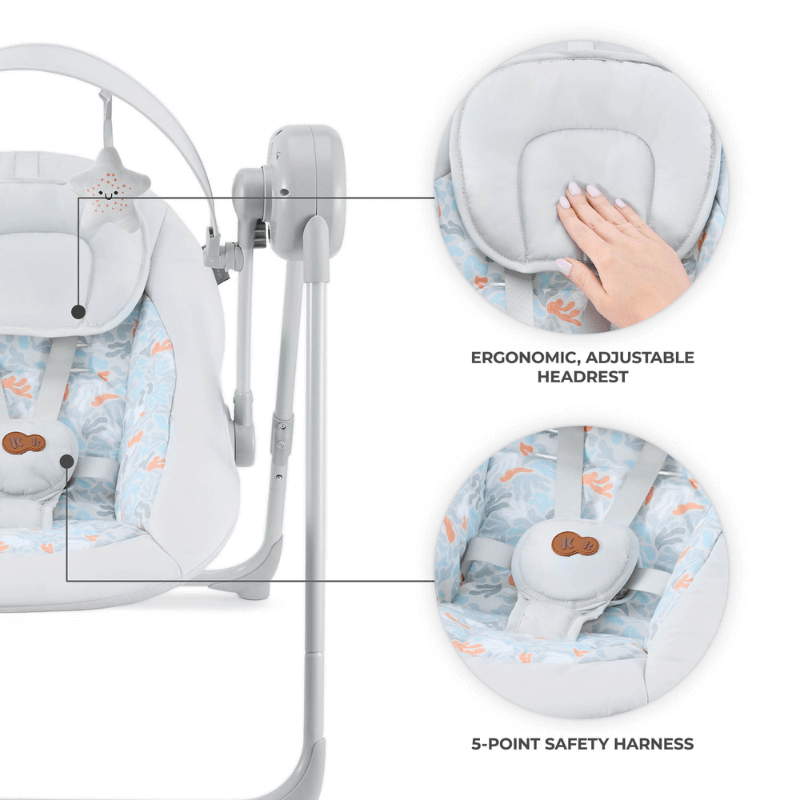 ERGONOMIC, ADJUSTABLE HEADREST

5-POINT SAFETY HARNESS