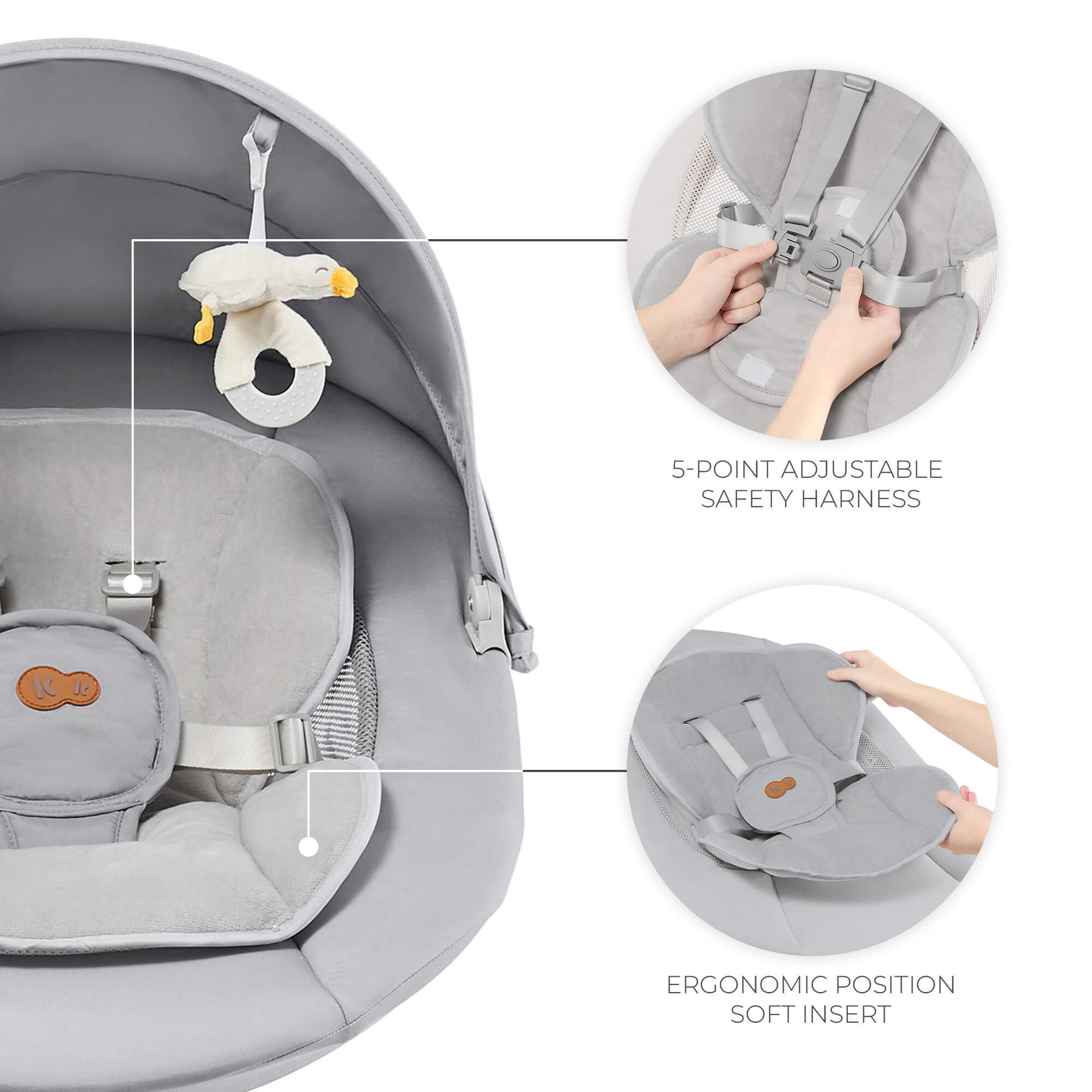 5-POINT ADJUSTABLE SAFETY HARNESS

ERGONOMIC POSITION SOFT INSERT